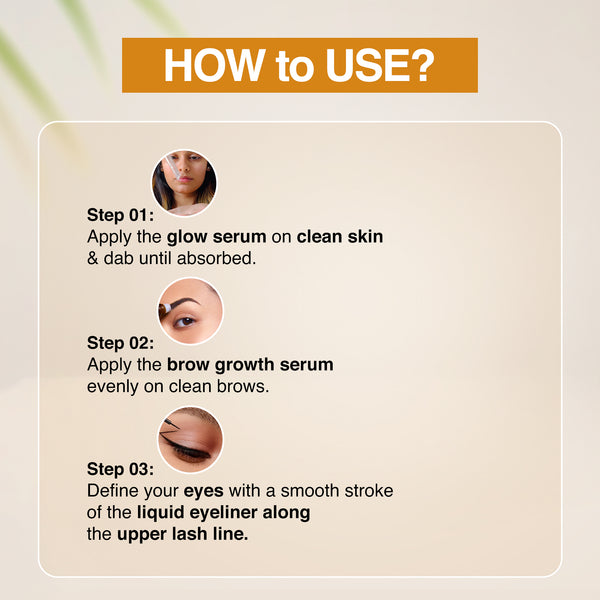 HOW to USE?

Step 01:
Apply the glow serum on clean skin & dab until absorbed.

Step 02:
Apply the brow growth serum evenly on clean brows.

Step 03:
Define your eyes with a smooth stroke of the liquid eyeliner along the upper lash line.